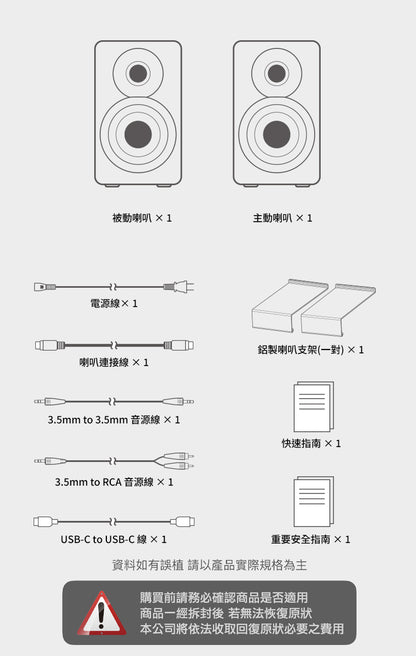 被動喇叭 × 1

主動喇叭 × 1

電源線× 1

喇叭連接線 × 1

3.5mm to 3.5mm 音源線 × 1

3.5mm to RCA 音源線 × 1

USB-C to USB-C 線 × 1

鋁製喇叭支架(一對) × 1

快速指南 × 1

重要安全指南 × 1

資料如有誤植 請以產品實際規格為主

購買前請務必確認商品是否適用
商品一經拆封後 若無法恢復原狀
本公司將依法收取回復原狀必要之費用