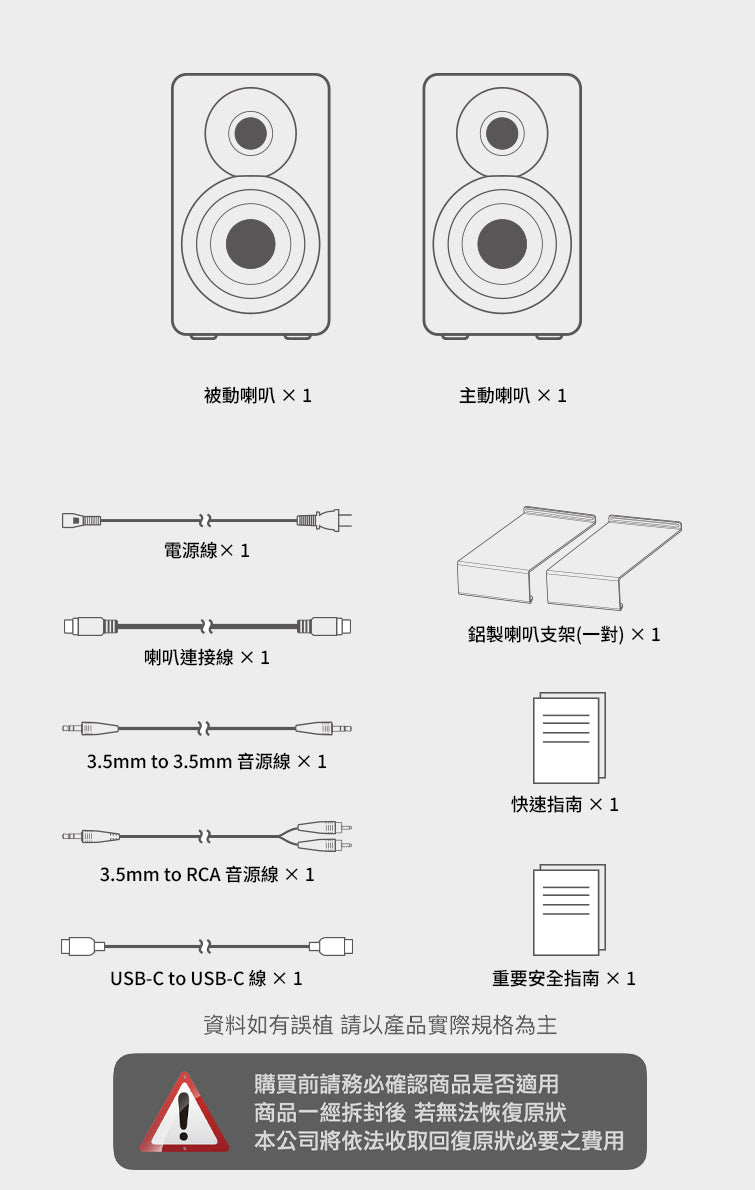 被動喇叭 × 1

主動喇叭 × 1

電源線× 1

喇叭連接線 × 1

3.5mm to 3.5mm 音源線 × 1

3.5mm to RCA 音源線 × 1

USB-C to USB-C 線 × 1

鋁製喇叭支架(一對) × 1

快速指南 × 1

重要安全指南 × 1

資料如有誤植 請以產品實際規格為主

購買前請務必確認商品是否適用
商品一經拆封後 若無法恢復原狀
本公司將依法收取回復原狀必要之費用