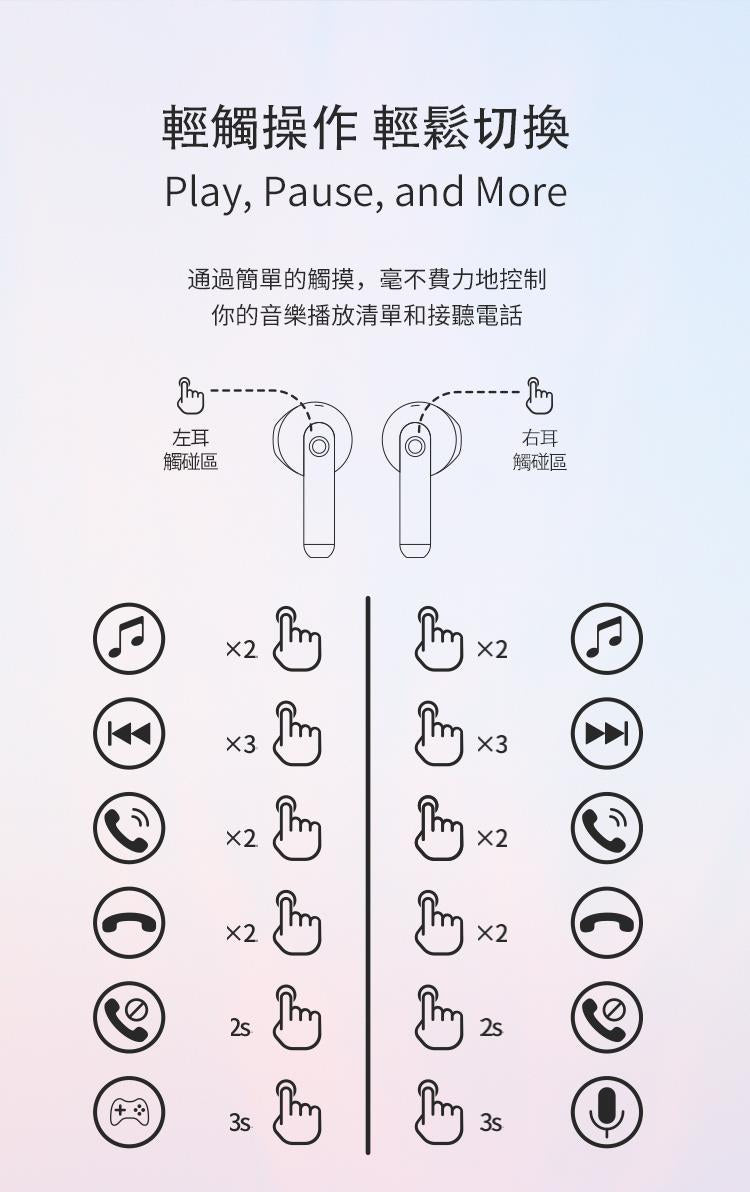 輕觸操作 輕鬆切換
Play, Pause, and More

通過簡單的觸摸，毫不費力地控制
你的音樂播放清單和接聽電話

左耳
觸碰區

右耳
觸碰區

×2
×3
×2
×2
2s
3s

×2
×3
×2
×2
2s
3s