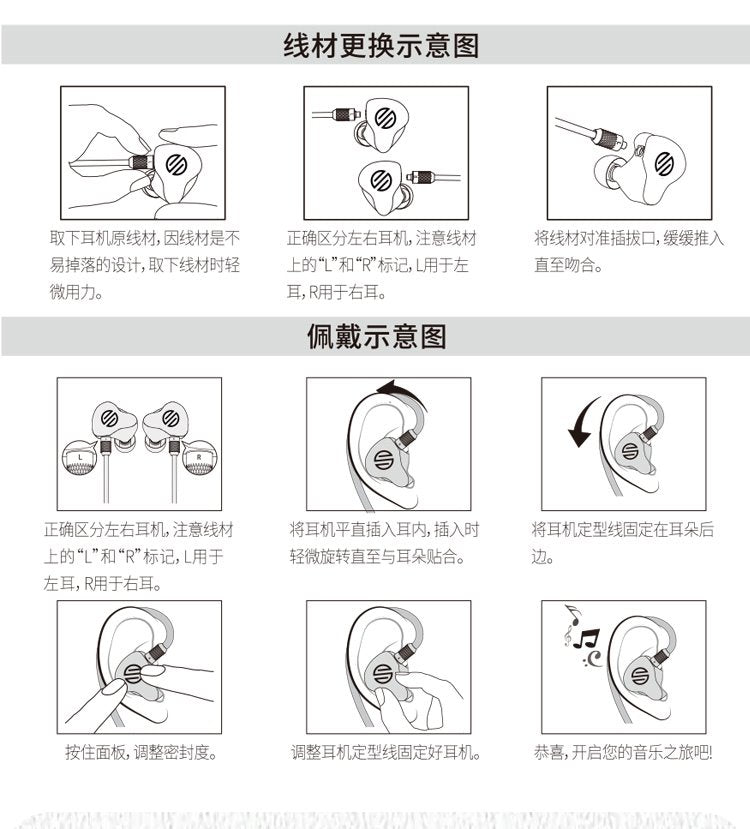 线材更换示意图

取下耳机原线材，因线材是不易掉落的设计，取下线材时轻微用力。

正确区分左右耳机，注意线材上的“L”和“R”标记，L用于左耳，R用于右耳。

将线材对准插拔口，缓缓推入直至吻合。

佩戴示意图

L

R

正确区分左右耳机，注意线材上的“L”和“R”标记，L用于左耳，R用于右耳。

将耳机平直插入耳内，插入时轻微旋转直至与耳朵贴合。

将耳机定型线固定在耳朵后边。

按住面板，调整密封度。

调整耳机定型线固定好耳机。

恭喜，开启您的音乐之旅吧!